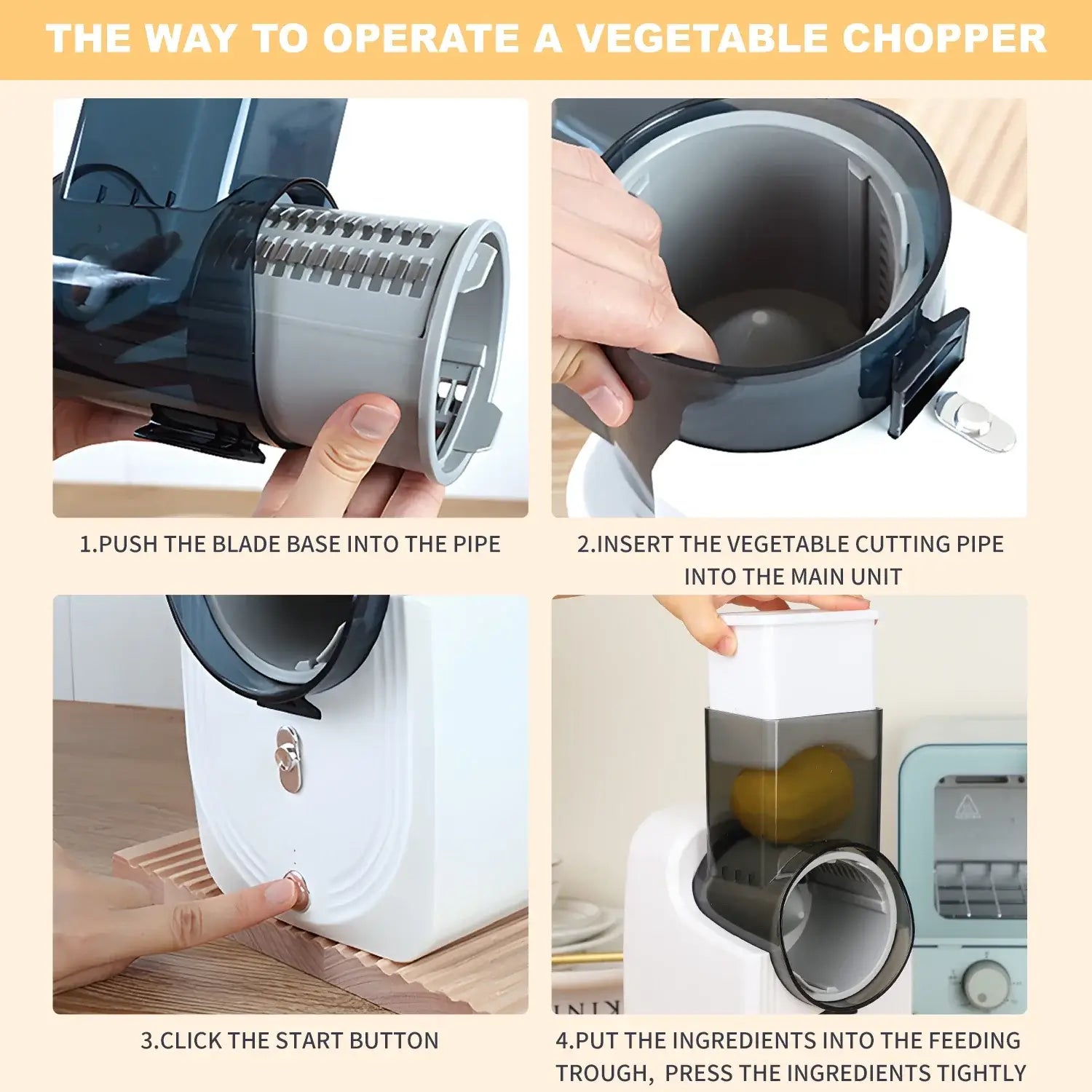 THE WAY TO OPERATE A VEGETABLE CHOPPER

1.PUSH THE BLADE BASE INTO THE PIPE

2.INSERT THE VEGETABLE CUTTING PIPE INTO THE MAIN UNIT

3.CLICK THE START BUTTON

4.PUT THE INGREDIENTS INTO THE FEEDING TROUGH, PRESS THE INGREDIENTS TIGHTLY