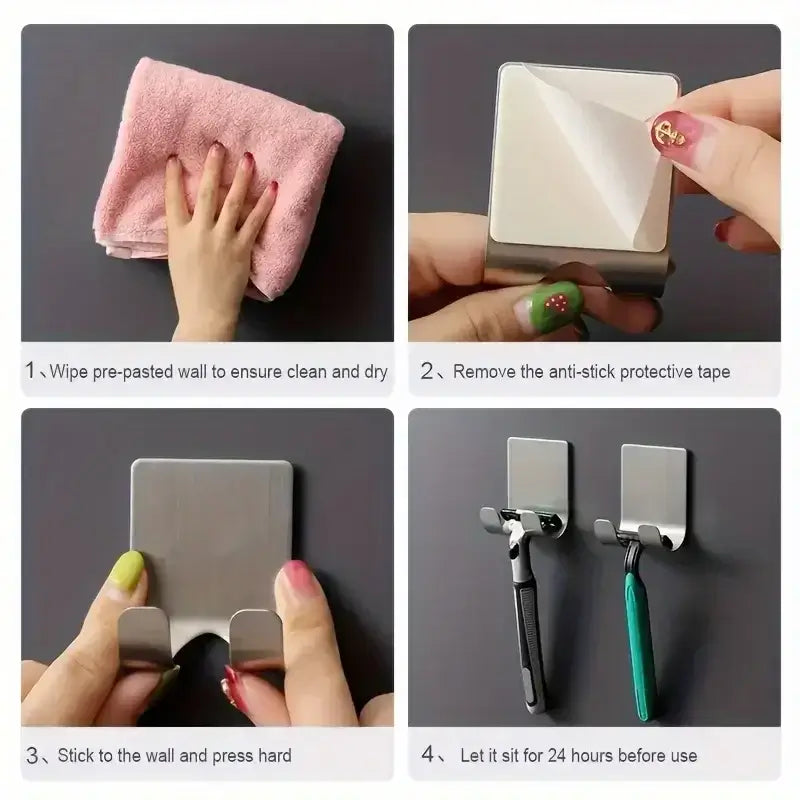 1、Wipe pre-pasted wall to ensure clean and dry

2、Remove the anti-stick protective tape

3、Stick to the wall and press hard

4、Let it sit for 24 hours before use