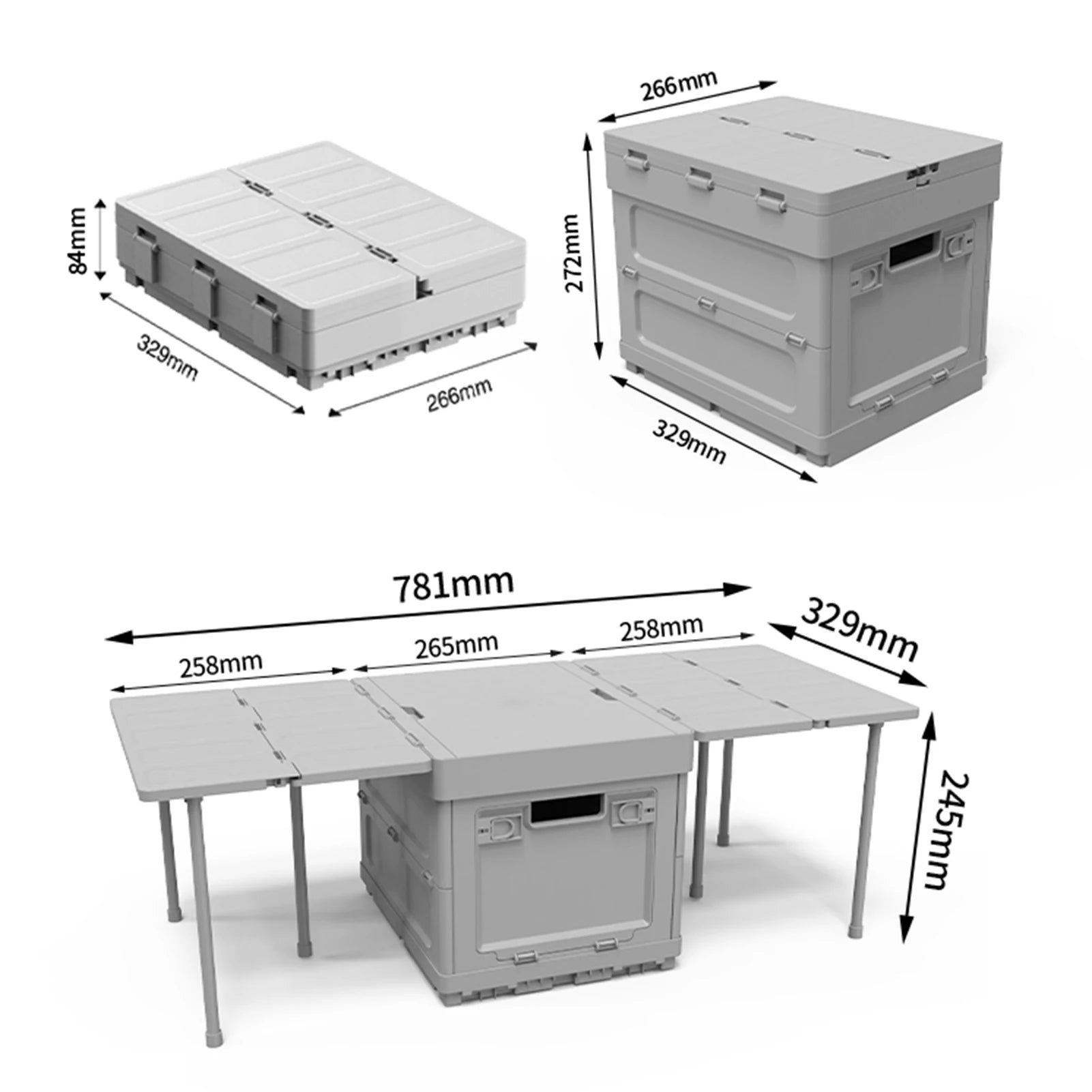 84mm
329mm
266mm

266mm
272mm
329mm

781mm
258mm
265mm
258mm
329mm
245mm