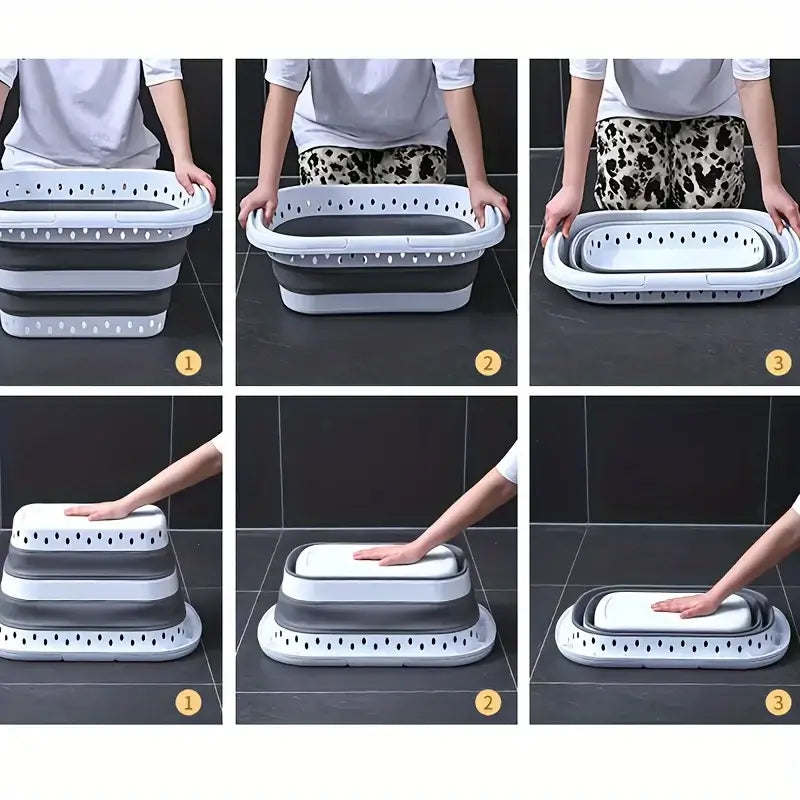 1

2

3

1

2

3