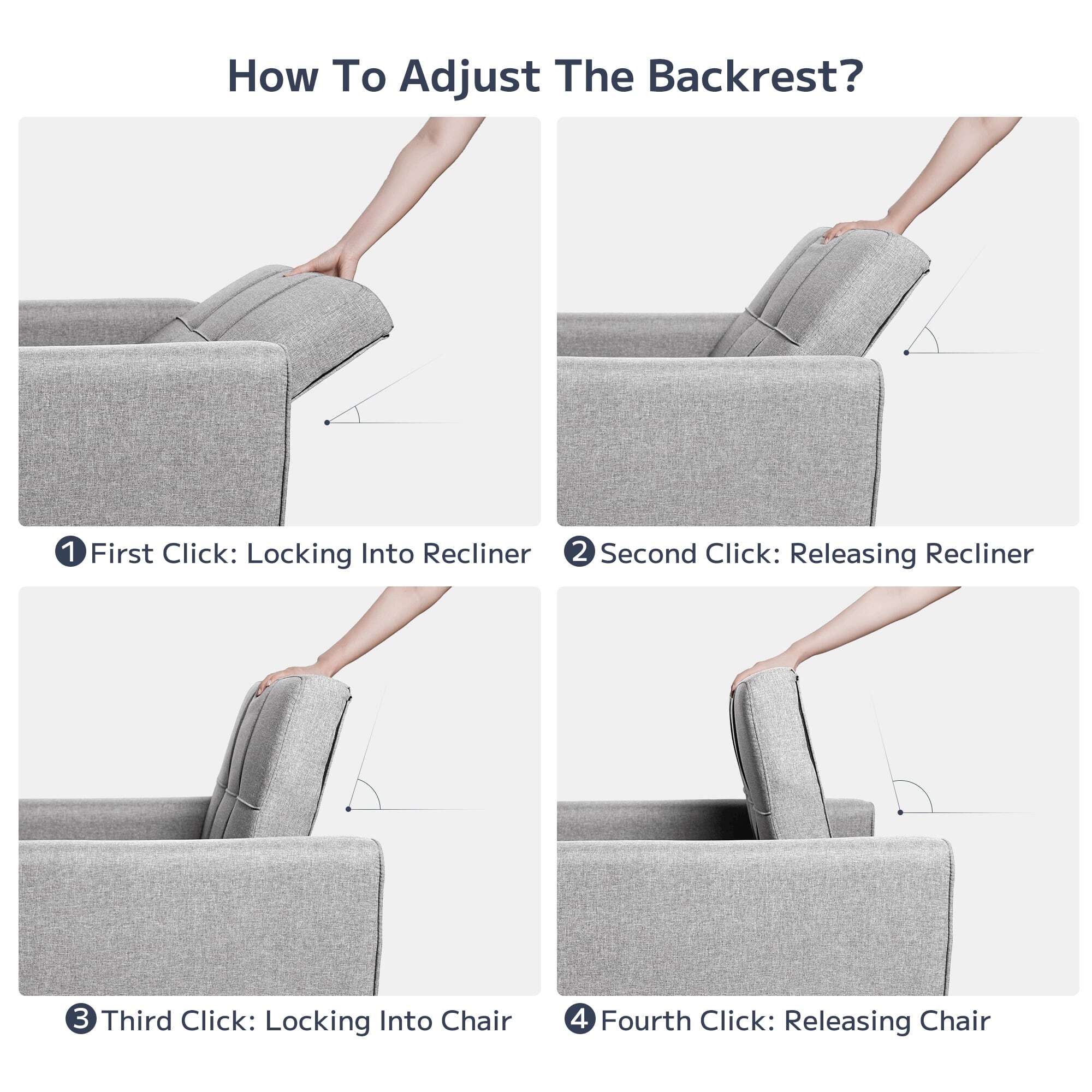 How To Adjust The Backrest?

1 First Click: Locking Into Recliner

2 Second Click: Releasing Recliner

3 Third Click: Locking Into Chair

4 Fourth Click: Releasing Chair